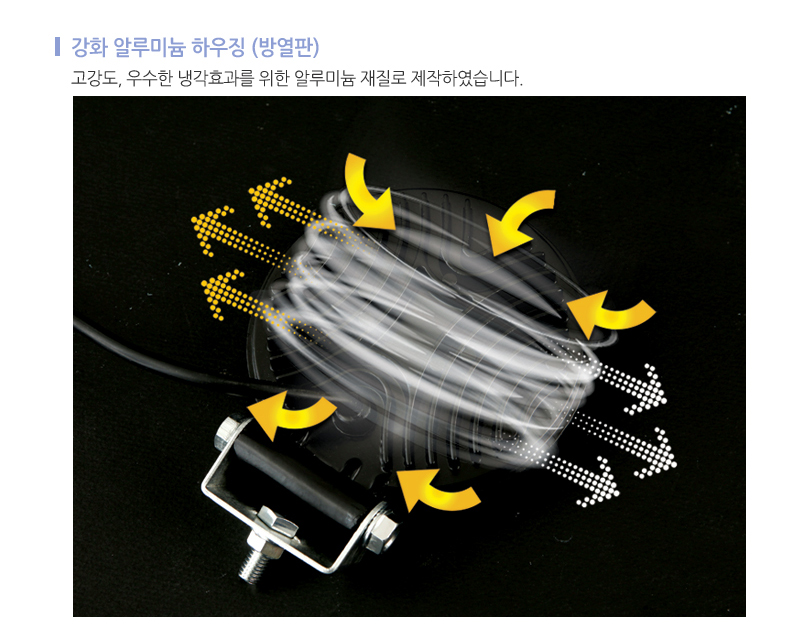 강화 알루미늄 하우징 (방열판)

고강도, 우수한 냉각효과를 위한 알루미늄 재질로 제작하였습니다.